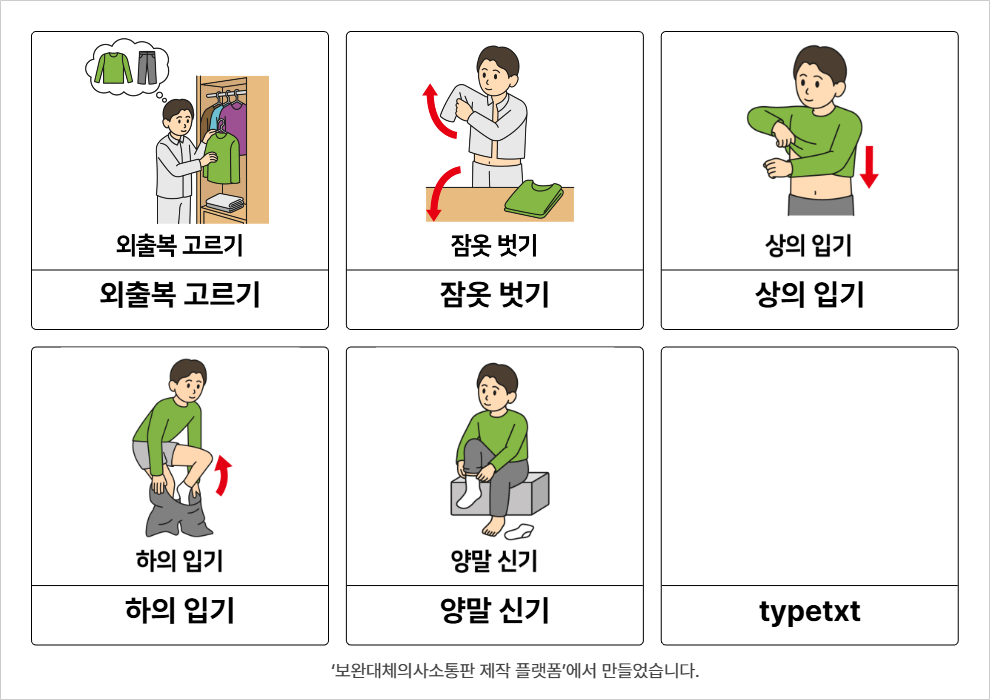 외출복 고르기

외출복 고르기

잠옷 벗기

잠옷 벗기

상의 입기

상의 입기

하의 입기

하의 입기

양말 신기

양말 신기

typetxt

'보완대체의사소통판 제작 플랫폼'에서 만들었습니다.