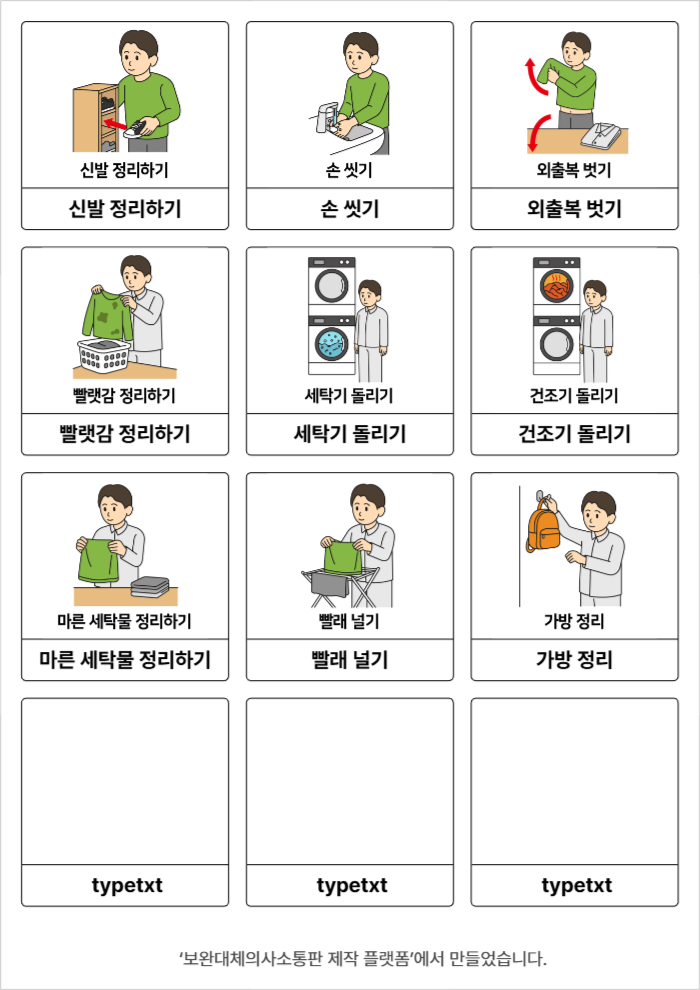 신발 정리하기
신발 정리하기

손 씻기
손 씻기

외출복 벗기
외출복 벗기

빨랫감 정리하기
빨랫감 정리하기

세탁기 돌리기
세탁기 돌리기

건조기 돌리기
건조기 돌리기

마른 세탁물 정리하기
마른 세탁물 정리하기

빨래 널기
빨래 널기

가방 정리
가방 정리

typetxt

typetxt

typetxt

'보완대체의사소통판 제작 플랫폼'에서 만들었습니다.