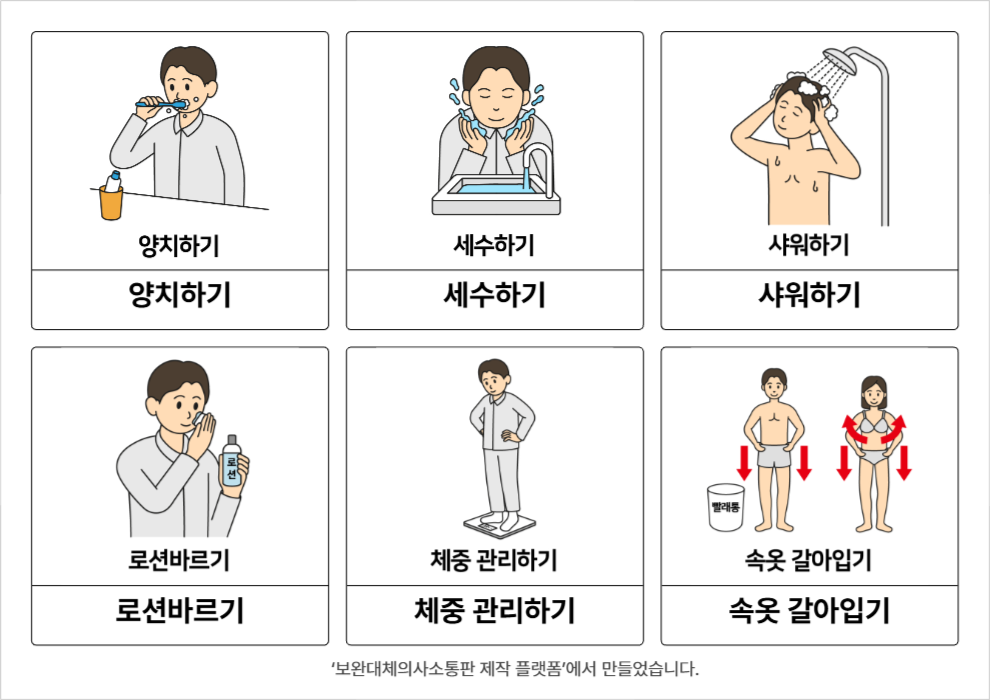 양치하기

양치하기

세수하기

세수하기

샤워하기

샤워하기

로션

로션바르기

로션바르기

체중 관리하기

체중 관리하기

빨래통

속옷 갈아입기

속옷 갈아입기

'보완대체의사소통판 제작 플랫폼'에서 만들었습니다.