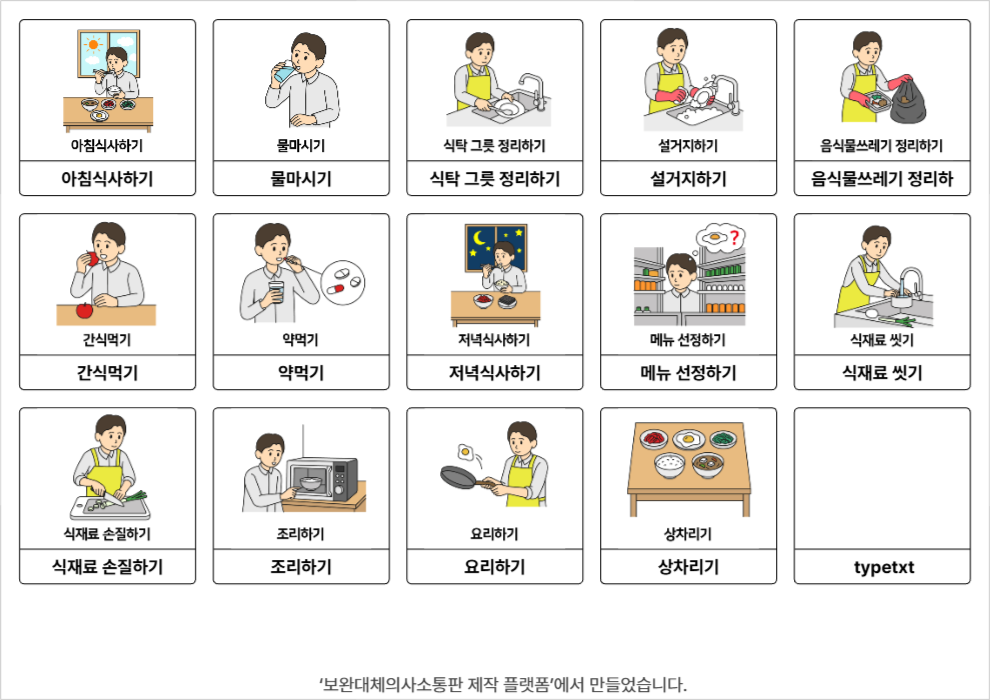 아침식사하기
아침식사하기

물마시기
물마시기

식탁 그릇 정리하기
식탁 그릇 정리하기

설거지하기
설거지하기

음식물쓰레기 정리하기
음식물쓰레기 정리하

간식먹기
간식먹기

약먹기
약먹기

저녁식사하기
저녁식사하기

?
메뉴 선정하기
메뉴 선정하기

식재료 씻기
식재료 씻기

식재료 손질하기
식재료 손질하기

조리하기
조리하기

요리하기
요리하기

상차리기
상차리기

typetxt

'보완대체의사소통판 제작 플랫폼'에서 만들었습니다.