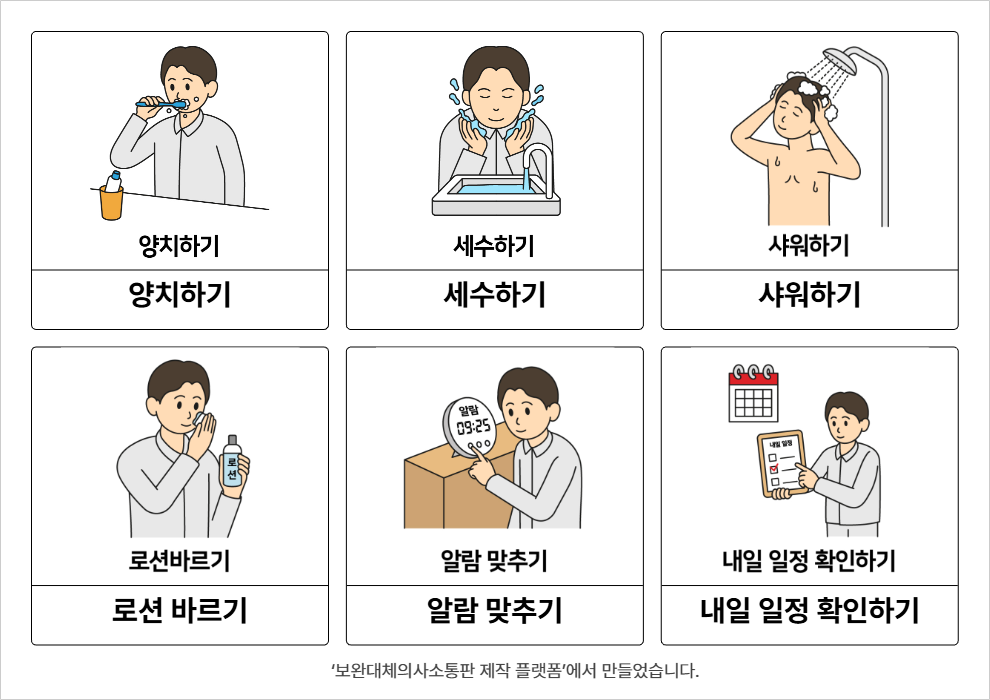 양치하기

양치하기

세수하기

세수하기

샤워하기

샤워하기

로션

로션바르기

로션 바르기

알람
09:25

알람 맞추기

알람 맞추기

내일 일정

내일 일정 확인하기

내일 일정 확인하기

'보완대체의사소통판 제작 플랫폼'에서 만들었습니다.