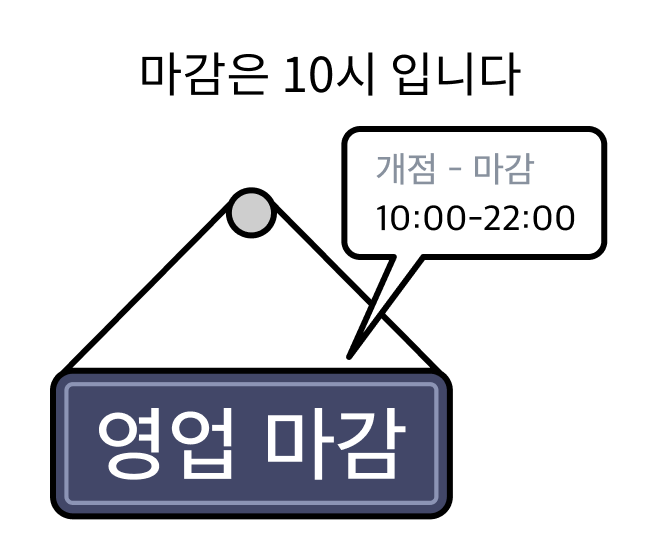 마감은 10시 입니다

개점 - 마감
10:00-22:00

영업 마감